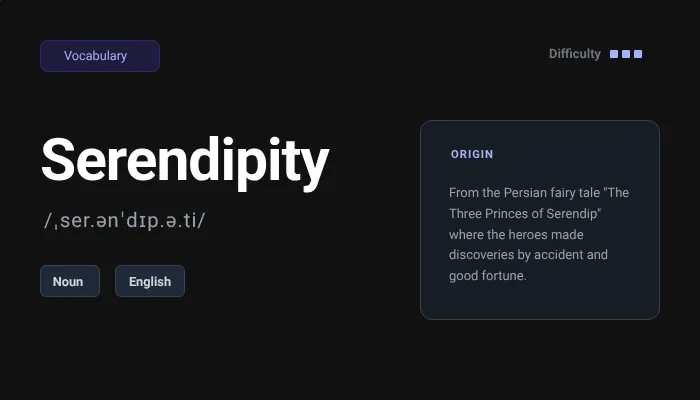 Vocabulary

Difficulty

Serendipity

/ˌser.ənˈdɪp.ə.ti/

Noun

English

ORIGIN

From the Persian fairy tale "The Three Princes of Serendip" where the heroes made discoveries by accident and good fortune.